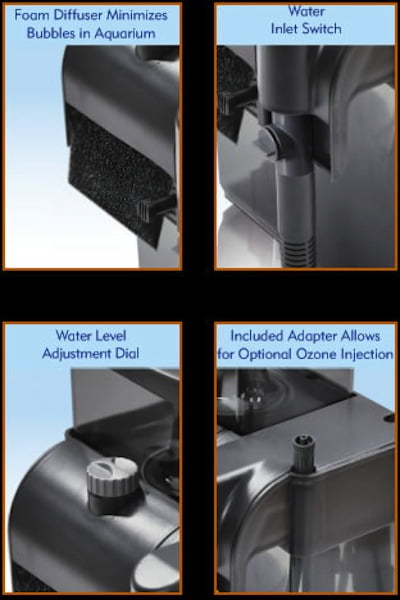 Foam Diffuser Minimizes Bubbles in Aquarium

Water Inlet Switch

Water Level Adjustment Dial

Included Adapter Allows for Optional Ozone Injection